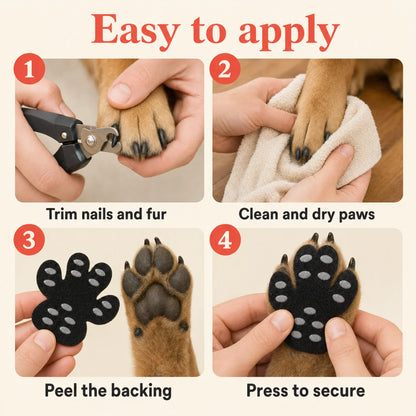 Easy to apply

1

Trim nails and fur

2

Clean and dry paws

3

Peel the backing

4

Press to secure